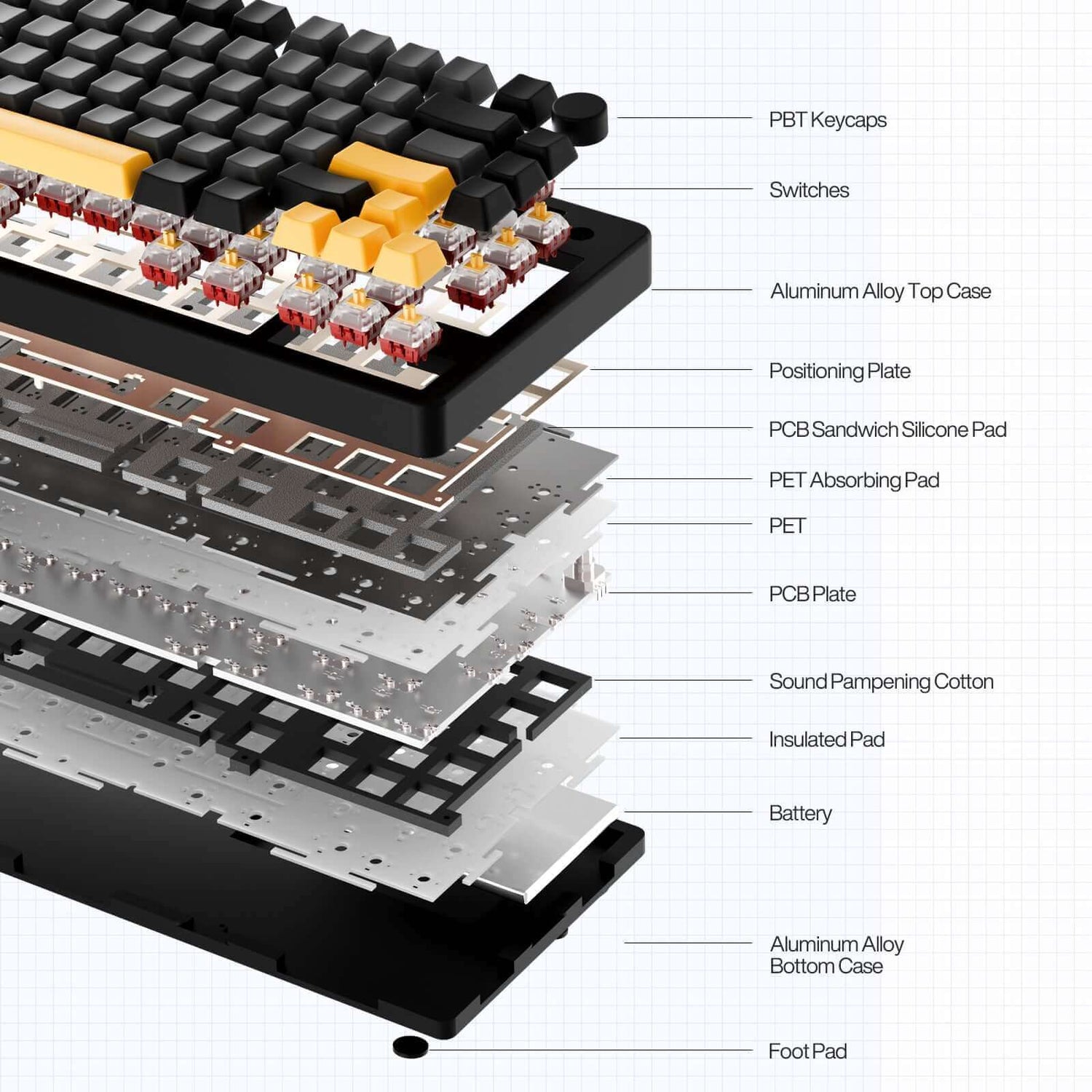 PBT Keycaps

Switches

Aluminum Alloy Top Case

Positioning Plate

PCB Sandwich Silicone Pad

PET Absorbing Pad

PET

PCB Plate

Sound Pampening Cotton

Insulated Pad

Battery

Aluminum Alloy
Bottom Case

Foot Pad